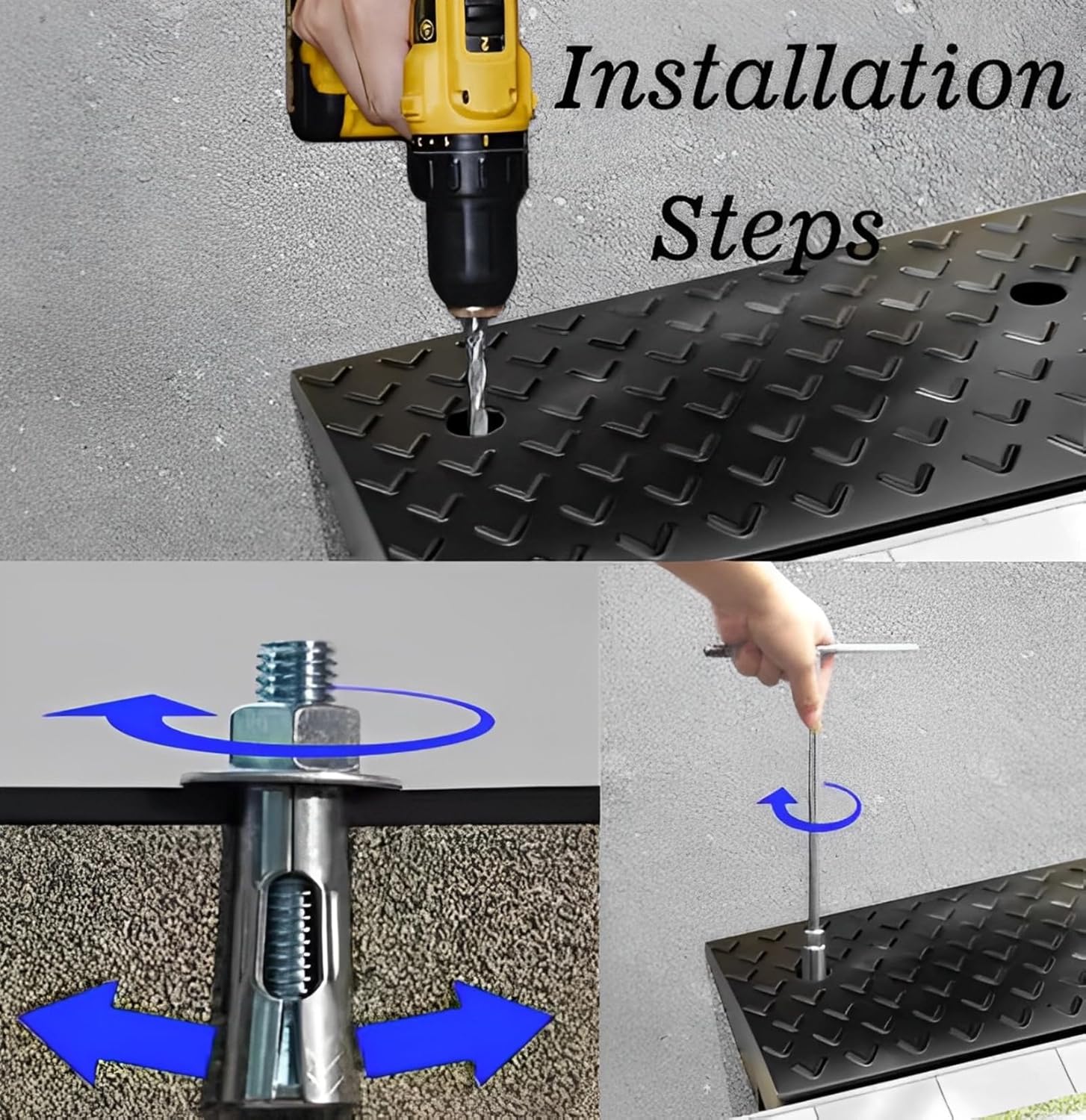 Installation Steps