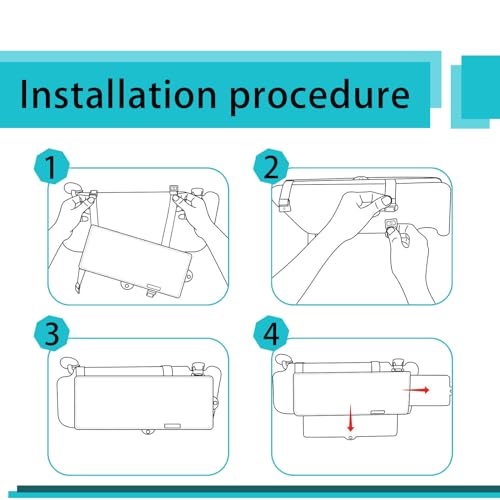 Installation procedure

1

2

3

4