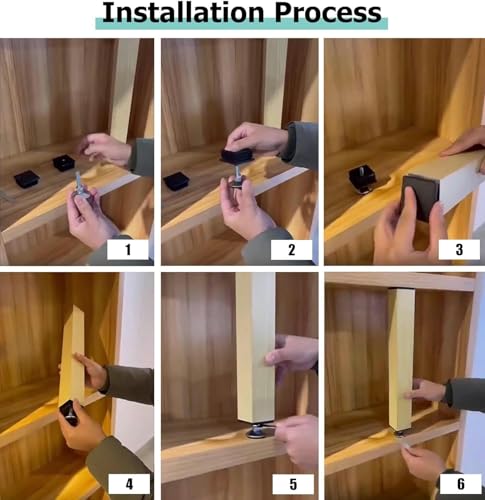 Installation Process

1

2

3

4

5

6